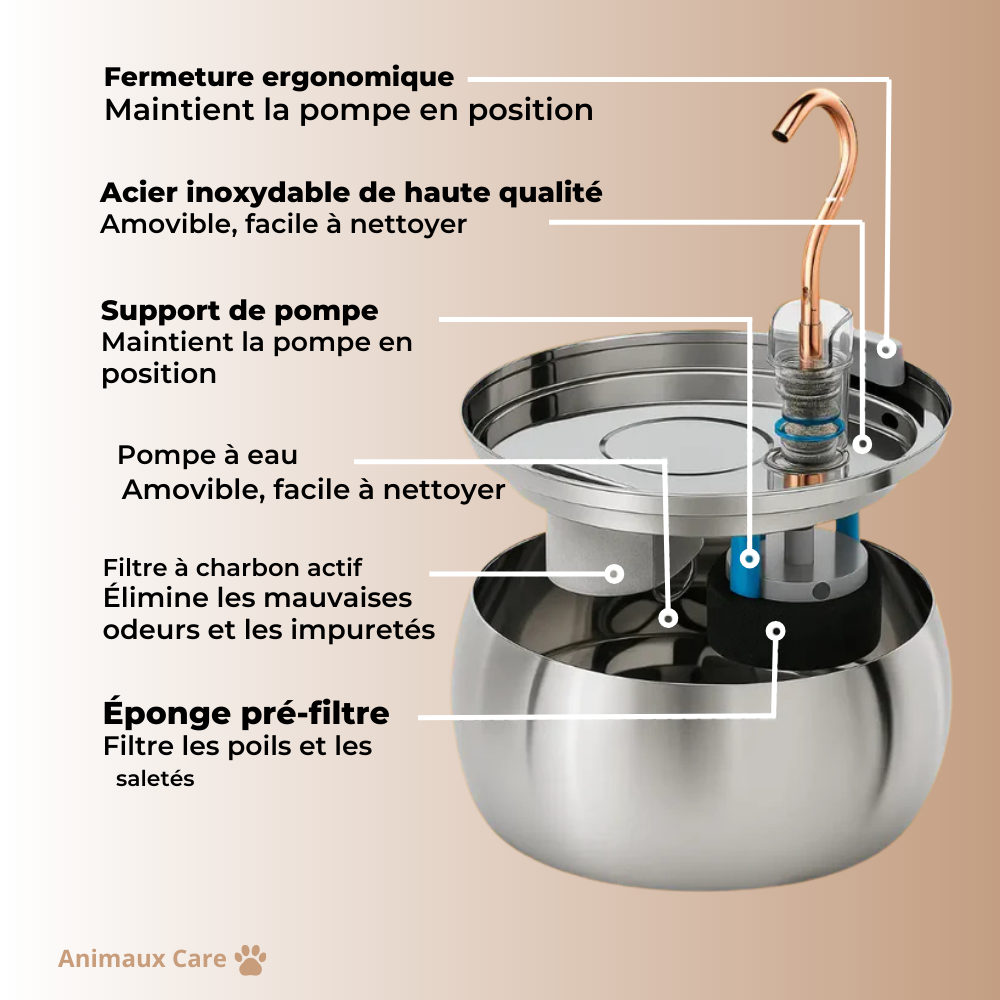 Fermeture ergonomique
Maintient la pompe en position

Acier inoxydable de haute qualité
Amovible, facile à nettoyer

Support de pompe
Maintient la pompe en position

Pompe à eau
Amovible, facile à nettoyer

Filtre à charbon actif
Élimine les mauvaises odeurs et les impuretés

Éponge pré-filtre
Filtre les poils et les saletés

Animaux Care