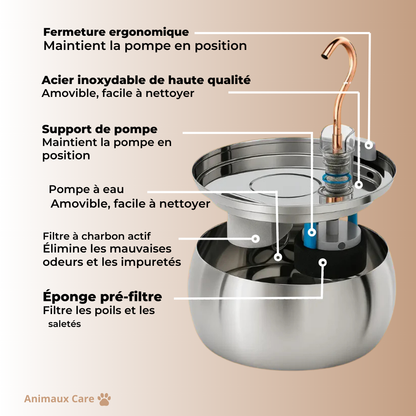 Fermeture ergonomique
Maintient la pompe en position

Acier inoxydable de haute qualité
Amovible, facile à nettoyer

Support de pompe
Maintient la pompe en position

Pompe à eau
Amovible, facile à nettoyer

Filtre à charbon actif
Élimine les mauvaises odeurs et les impuretés

Éponge pré-filtre
Filtre les poils et les saletés

Animaux Care