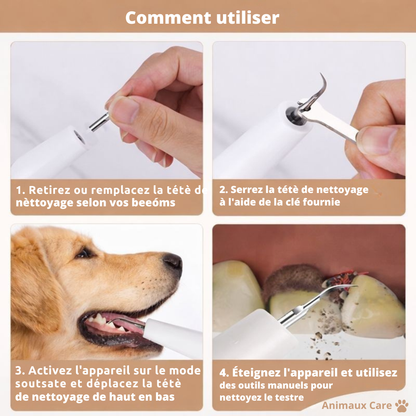 Comment utiliser

1. Retirez ou remplacez la tétè de nèttoyage selon vos beeóms

2. Serrez la tétè de nettoyage à l'aide de la clé fournie

3. Activez l'appareil sur le mode soutsate et déplacez la tétè de nettoyage de haut en bas

4. Éteignez l'appareil et utilisez des outils manuels pour nettoyez le testre

Animaux Care